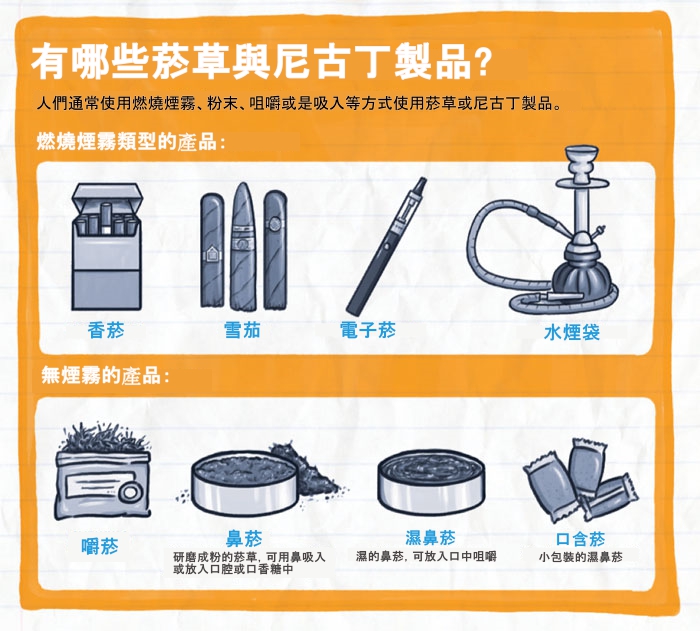 有哪些菸草與尼古丁製品?

人們通常使用燃燒煙霧、粉末、咀嚼或是吸入等方式使用菸草或尼古丁製品。

燃燒煙霧類型的產品:

香菸

雪茄

電子菸

水煙袋

無煙霧的產品:

嚼菸

鼻菸
研磨成粉的菸草, 可用鼻吸入或放入口腔或口香糖中

濕鼻菸
濕的鼻菸, 可放入口中咀嚼

口含菸
小包裝的濕鼻菸